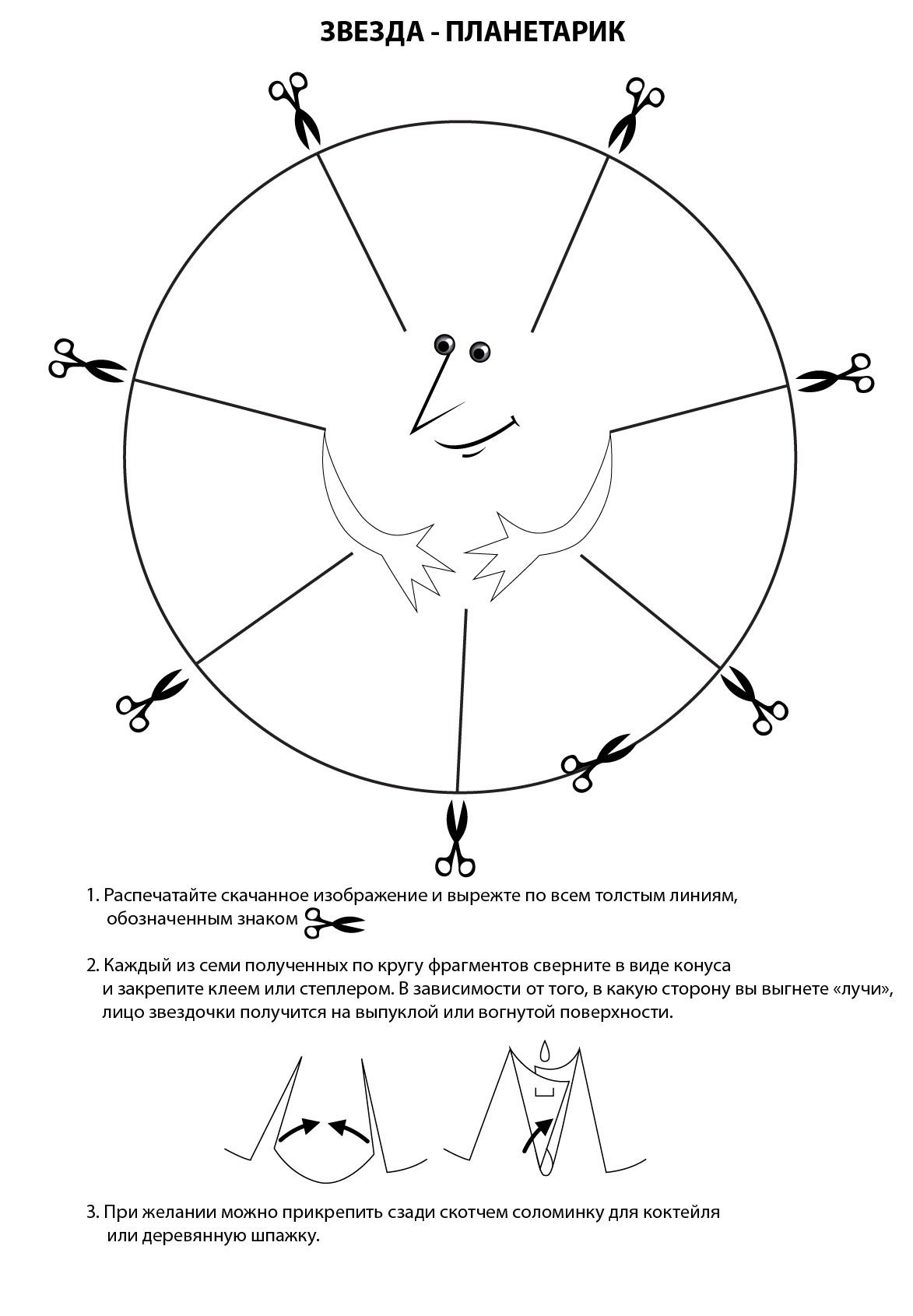 ЗВЕЗДА - ПЛАНЕТАРИК

1. Распечатайте скачанное изображение и вырежте по всем толстым линиям, обозначенным знаком

2. Каждый из семи полученных по кругу фрагментов сверните в виде конуса и закрепите клеем или степлером. В зависимости от того, в какую сторону вы выгнете «лучи», лицо звездочки получится на выпуклой или вогнутой поверхности.

3. При желании можно прикрепить сзади скотчем соломинку для коктейля или деревянную шпажку.