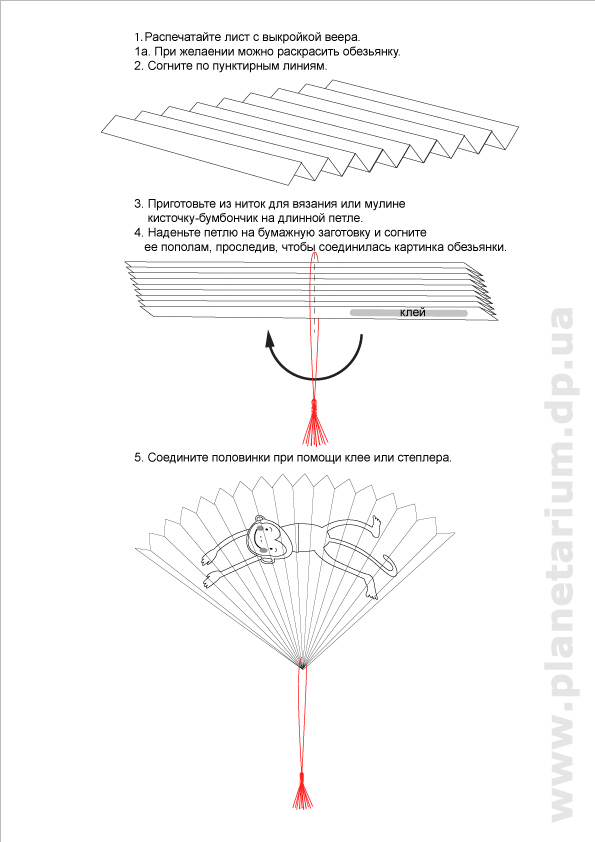 1. Распечатайте лист с выкройкой веера.
1а. При желаении можно раскрасить обезьянку.
2. Согните по пунктирным линиям.

3. Приготовьте из ниток для вязания или мулине кисточку-бумбончик на длинной петле.
4. Наденьте петлю на бумажную заготовку и согните ее пополам, проследив, чтобы соединилась картинка обезьянки.

клей

5. Соедините половинки при помощи клее или степлера.

www.planetarium.dp.ua